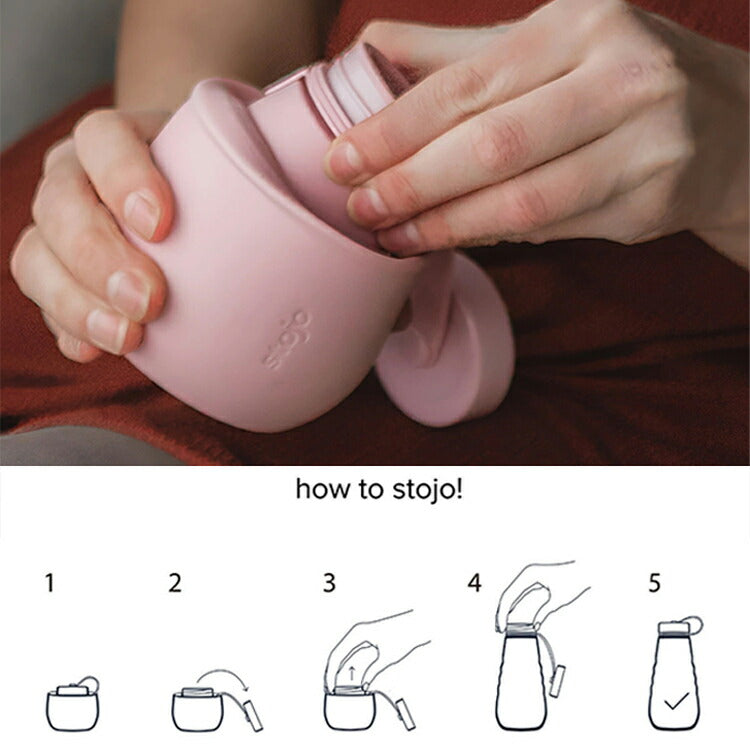 stojo

how to stojo!

1

2

3

4

5