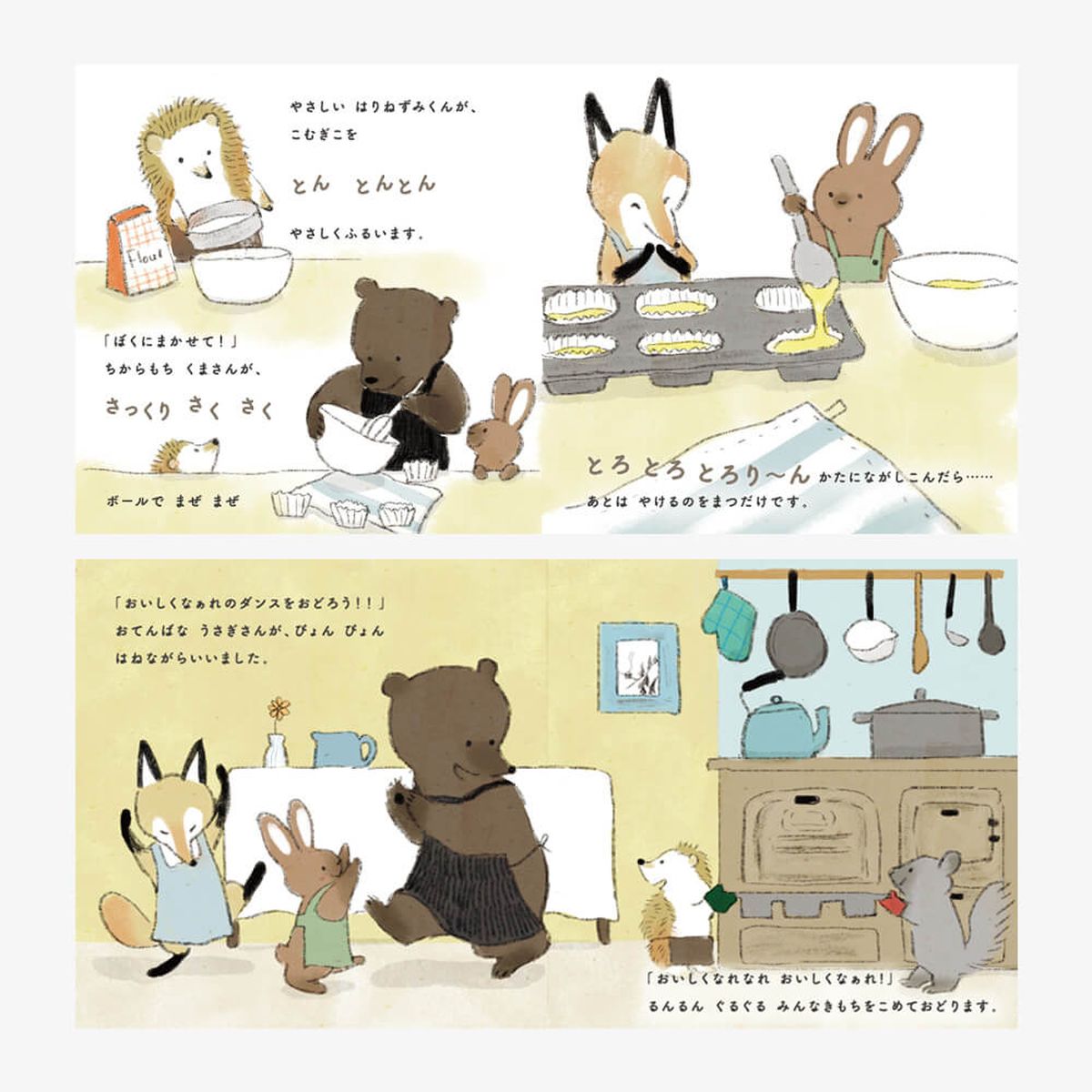 やさしい はりねずみくんが、
こむぎこを

とん とんとん

やさしくふるいます。

Flour

「ぼくにまかせて！」
ちからもち くまさんが、

さっくり さく さく

ボールで まぜ まぜ

とろ とろ とろり〜ん かたにながしこんだら……
あとは やけるのをまつだけです。

「おいしくなぁれのダンスをおどろう！！」
おてんばな うさぎさんが、ぴょん ぴょん
はねながらいいました。

「おいしくなれなれ おいしくなぁれ！」
るんるん ぐるぐる みんなきもちをこめておどります。