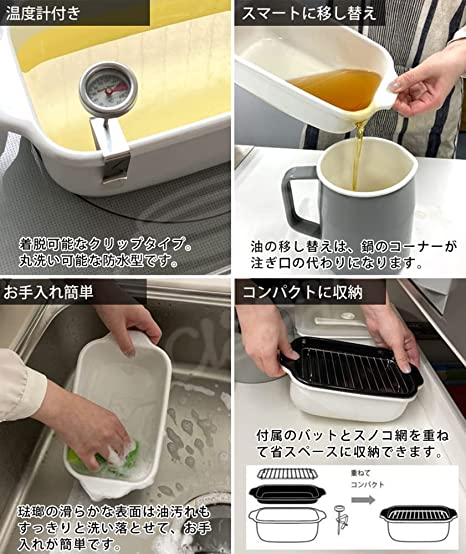 温度計付き

着脱可能なクリップタイプ。丸洗い可能な防水型です。

スマートに移し替え

油の移し替えは、鍋のコーナーが注ぎ口の代わりになります。

お手入れ簡単

琺瑯の滑らかな表面は油汚れもすっきりと洗い落とせて、お手入れが簡単です。

コンパクトに収納

付属のバットとスノコ網を重ねて省スペースに収納できます。

重ねて
コンパクト